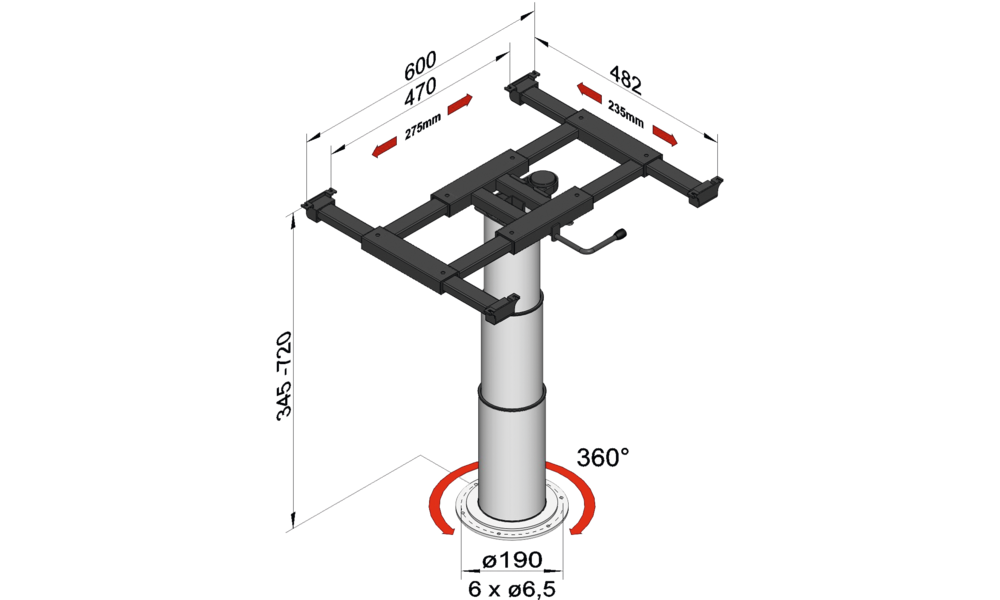 600
470
275mm
482
235mm
345 -720
360°
ø190
6 x ø6,5