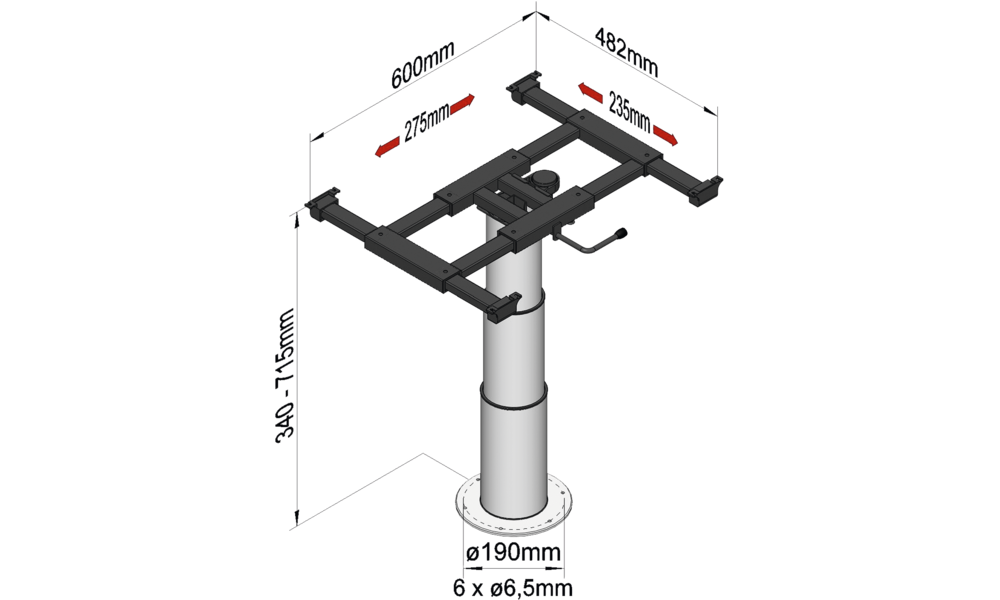 600mm
482mm
275mm
235mm
340 - 715mm
ø190mm
6 x ø6,5mm