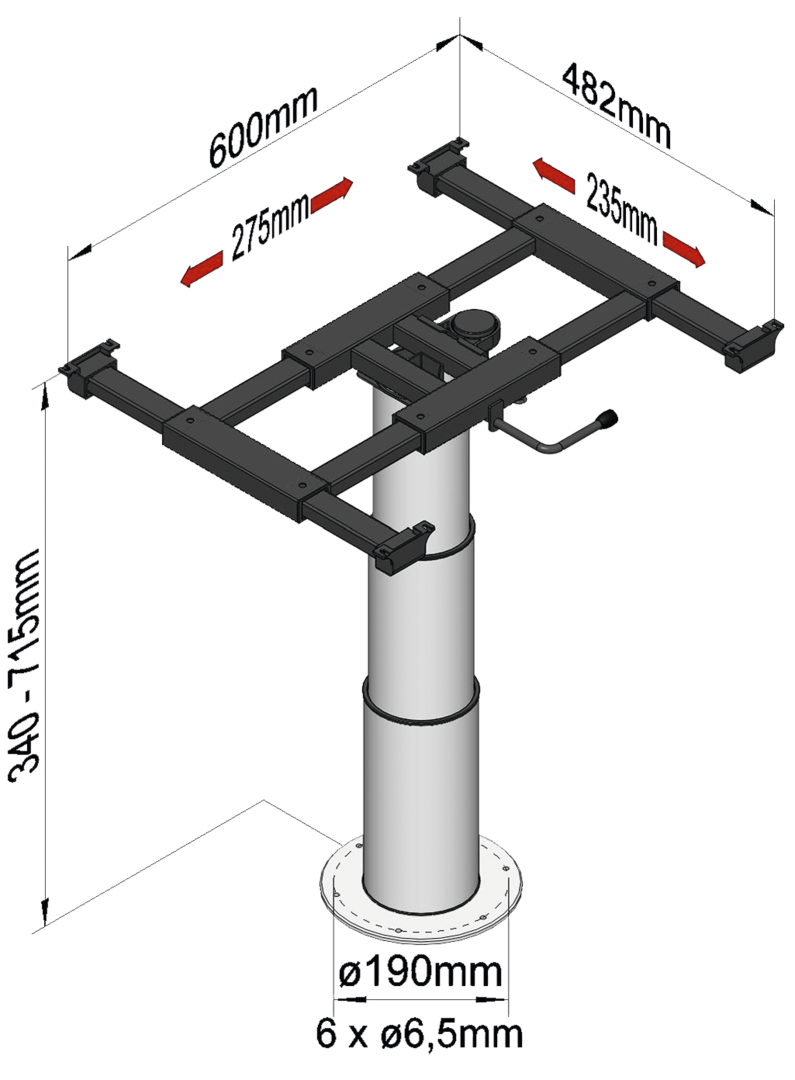 600mm
482mm
275mm
235mm
340 - 715mm
ø190mm
6 x ø6,5mm