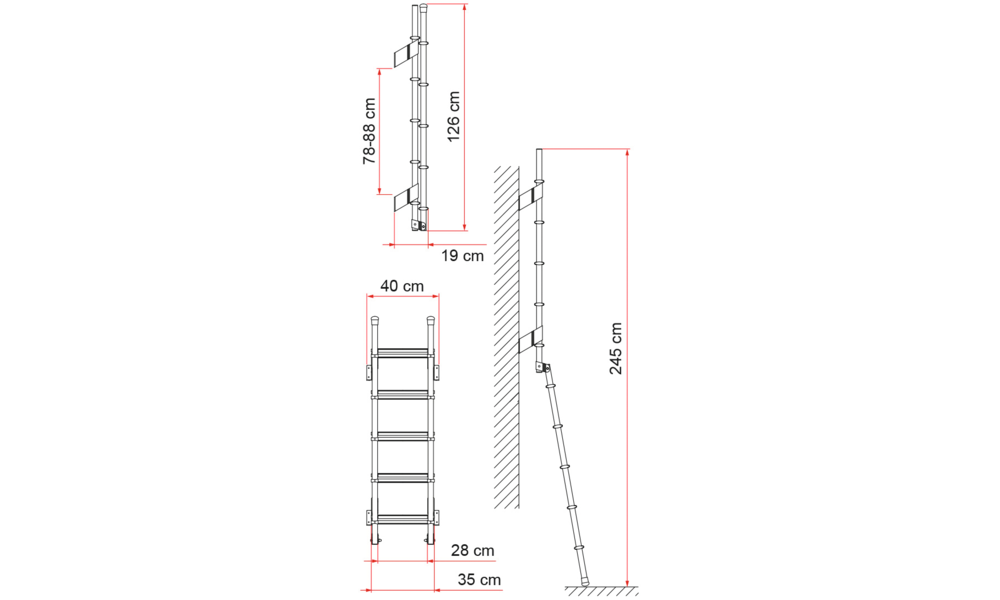 78-88 cm
126 cm
19 cm
40 cm
28 cm
35 cm
245 cm