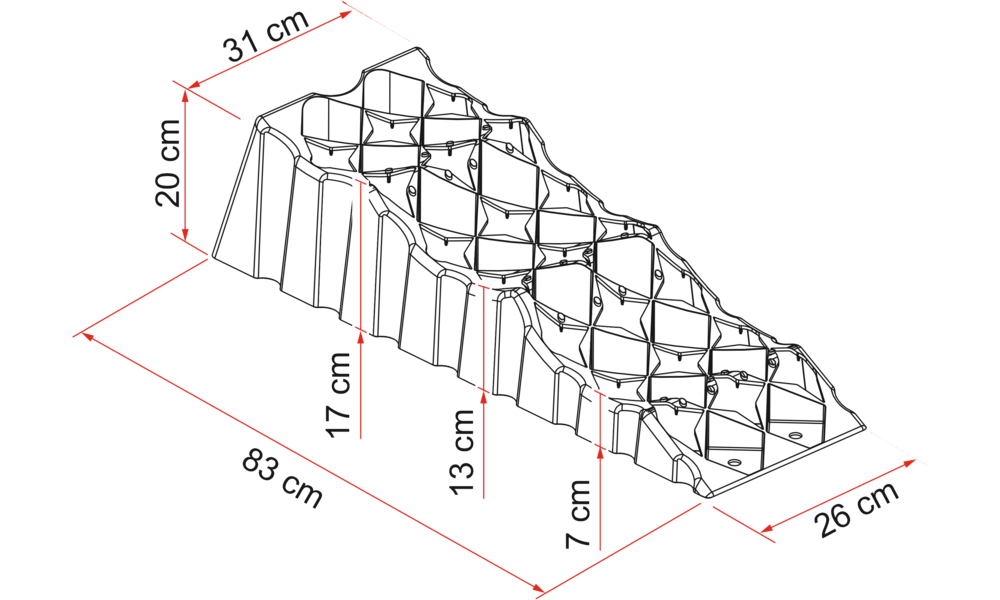 31 cm
20 cm
17 cm
13 cm
7 cm
83 cm
26 cm