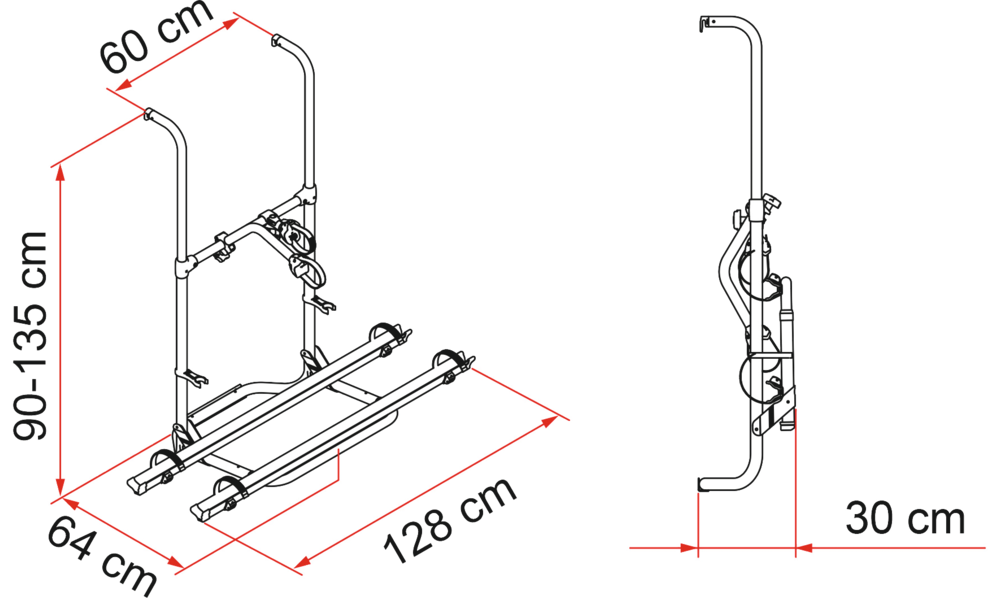 60 cm

90-135 cm

64 cm

128 cm

30 cm