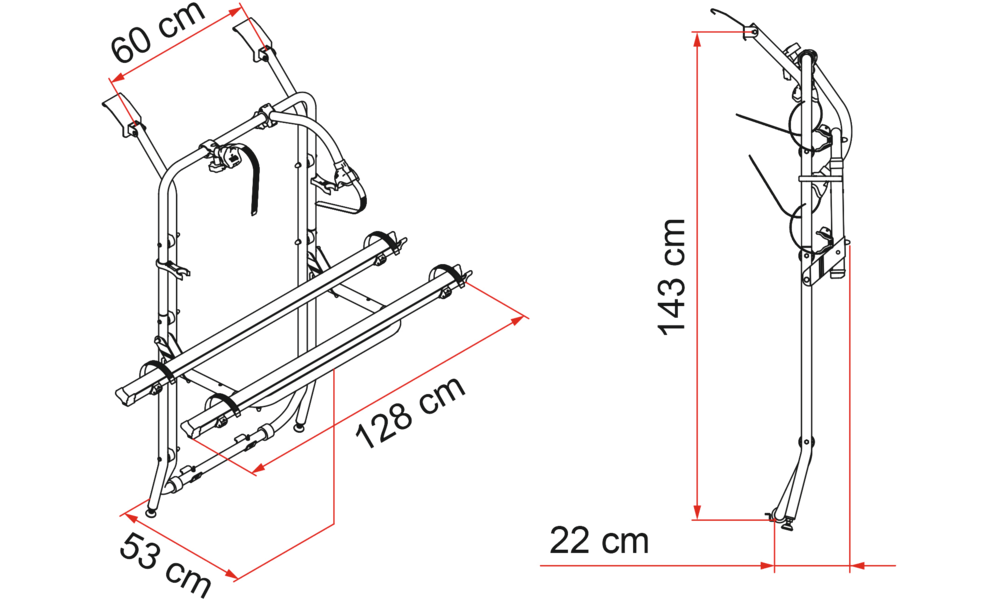 60 cm

128 cm

53 cm

143 cm

22 cm