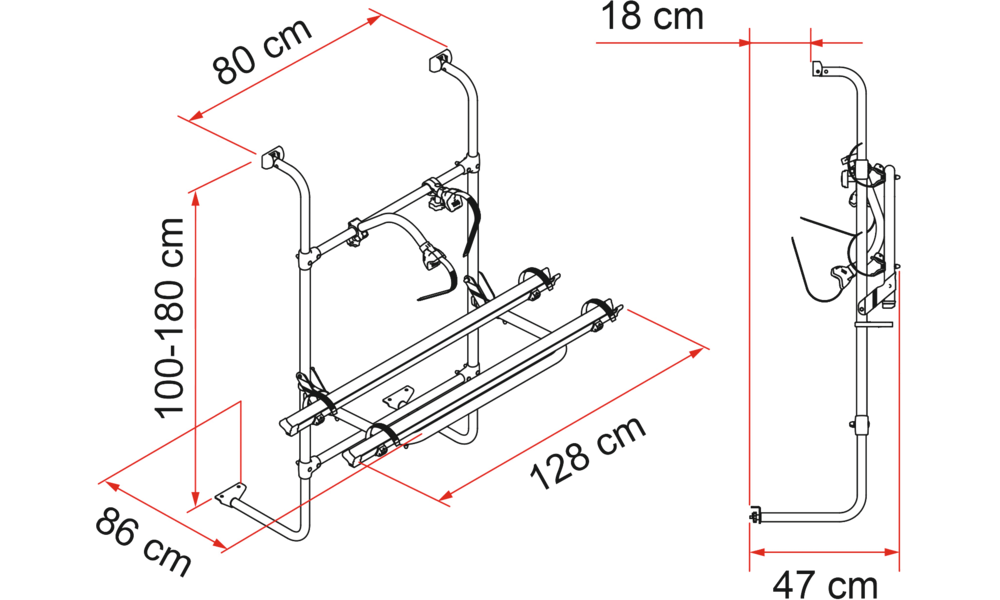 80 cm

100-180 cm

86 cm

128 cm

18 cm

47 cm