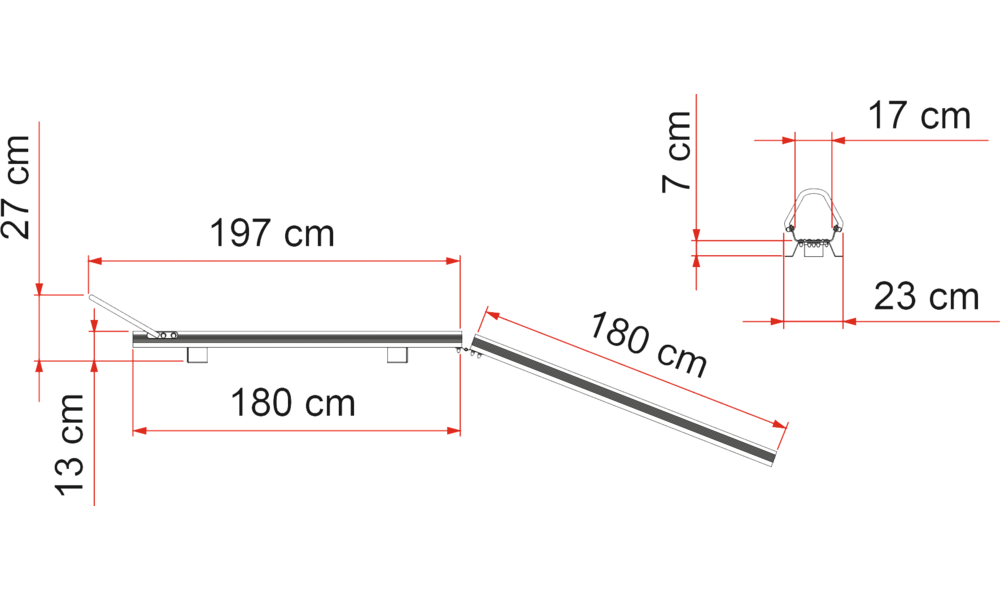 27 cm

197 cm

180 cm

13 cm

180 cm

7 cm

17 cm

23 cm