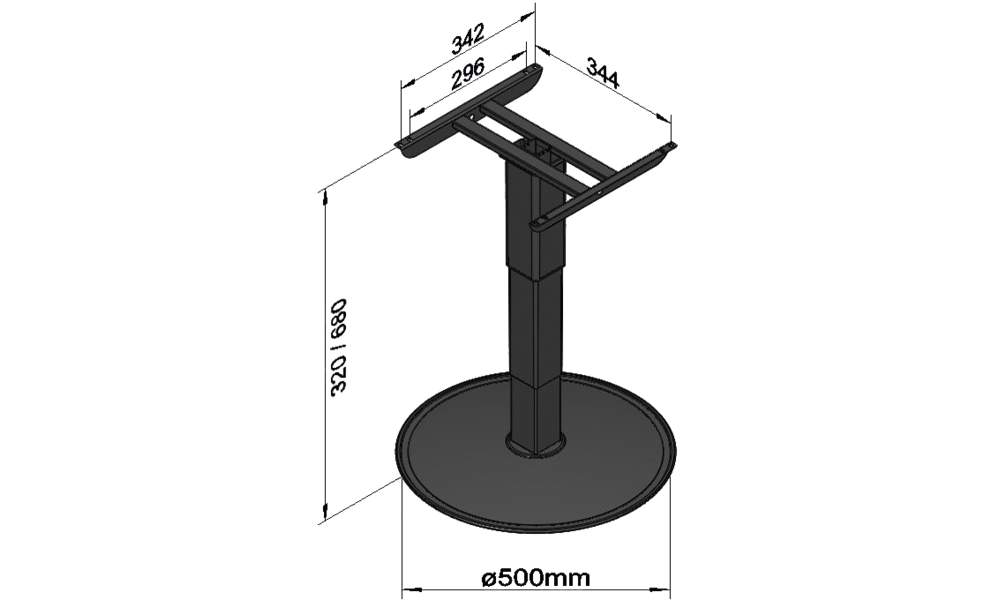 342
296
344
320 / 680
ø500mm