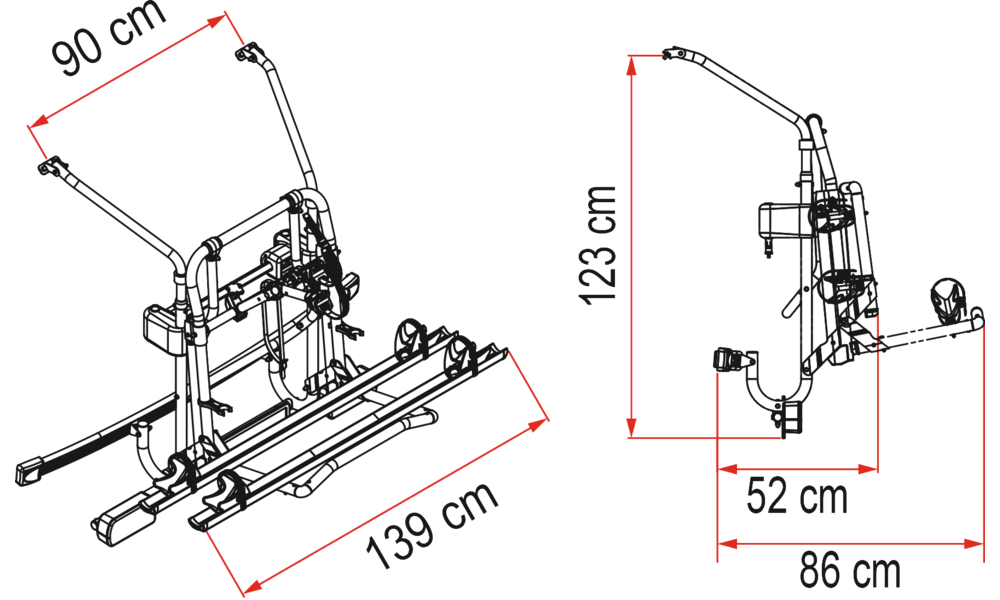 90 cm

139 cm

123 cm

52 cm

86 cm