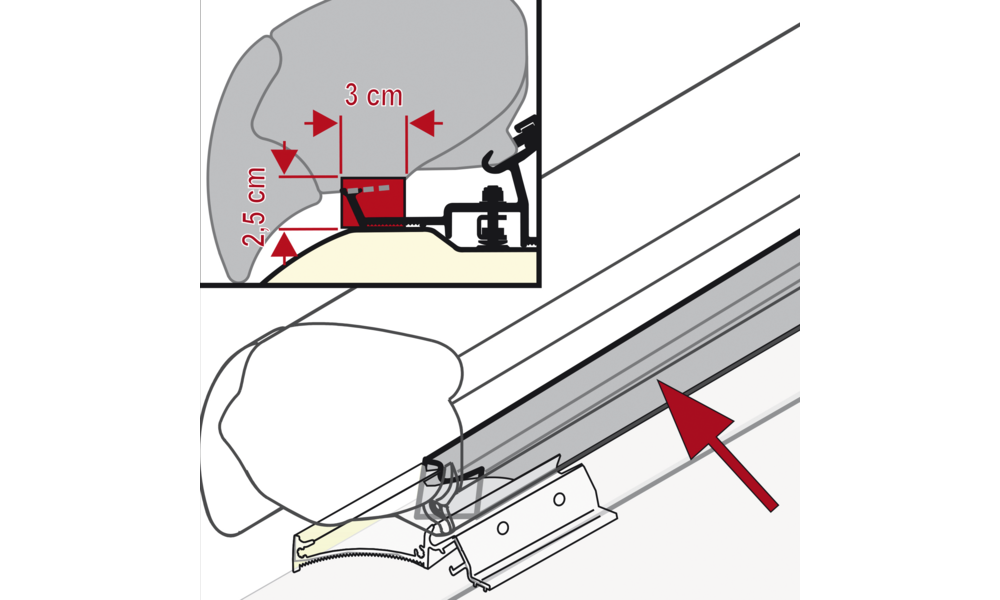 3 cm
2,5 cm