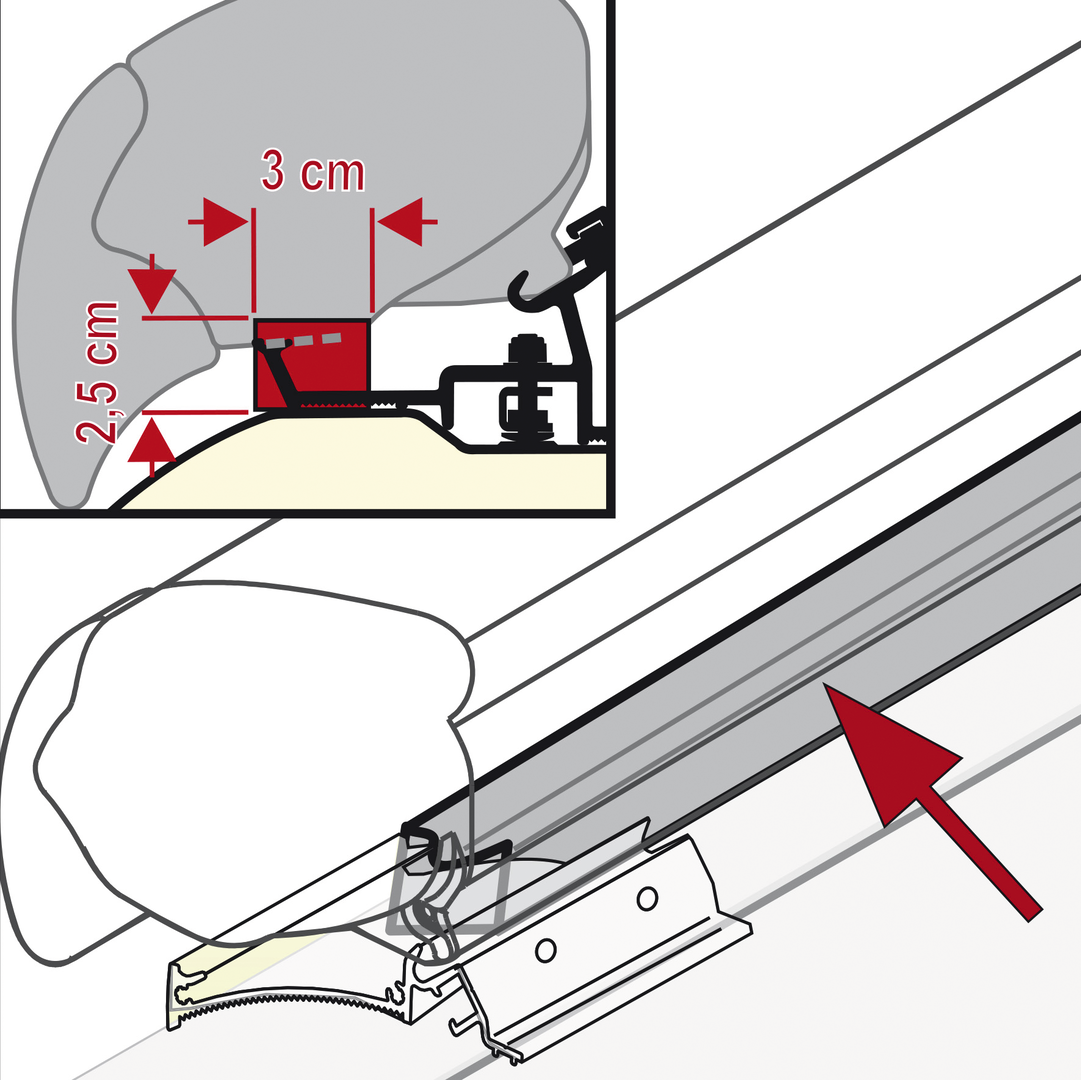 3 cm

2,5 cm