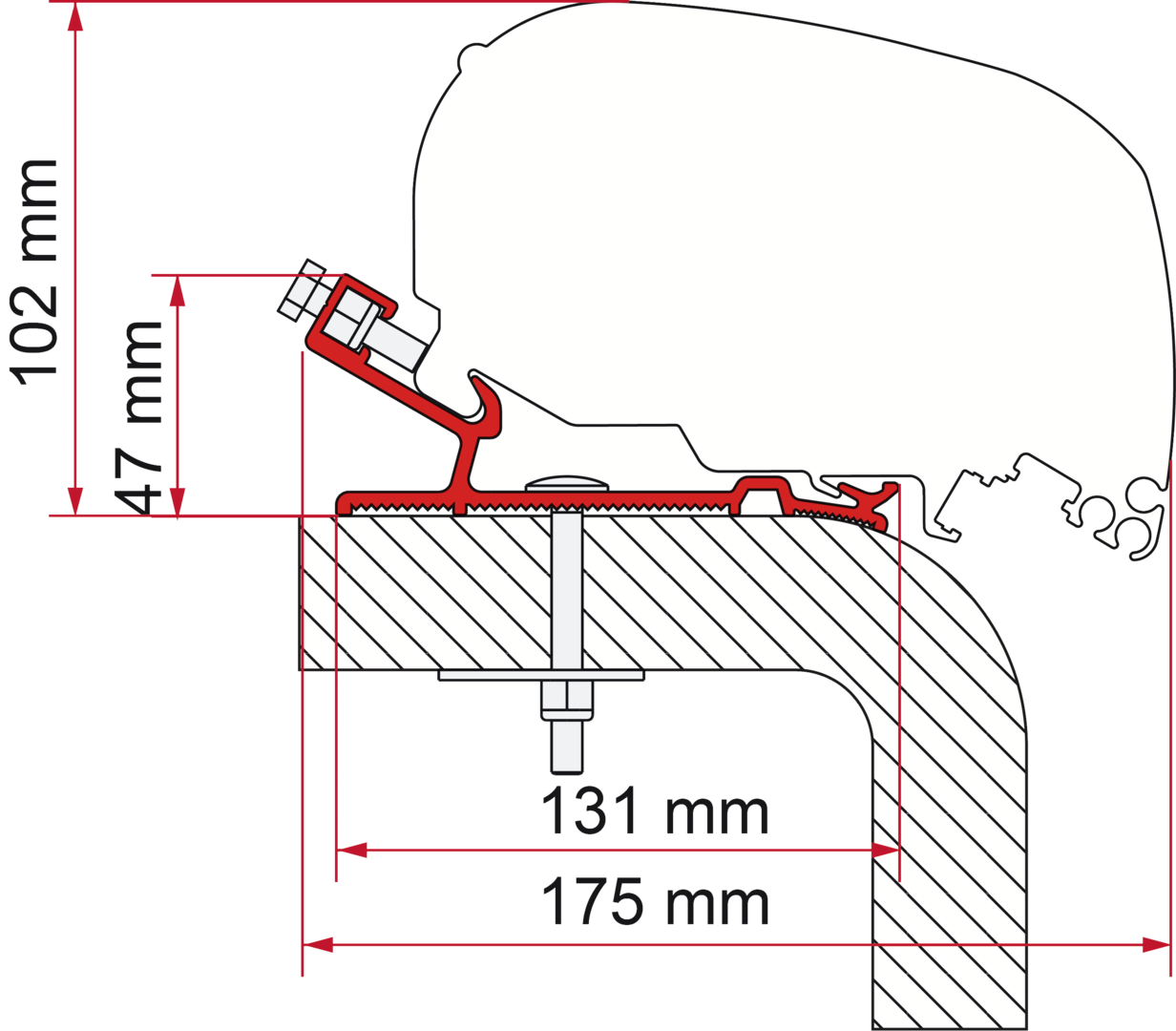 102 mm
47 mm
131 mm
175 mm