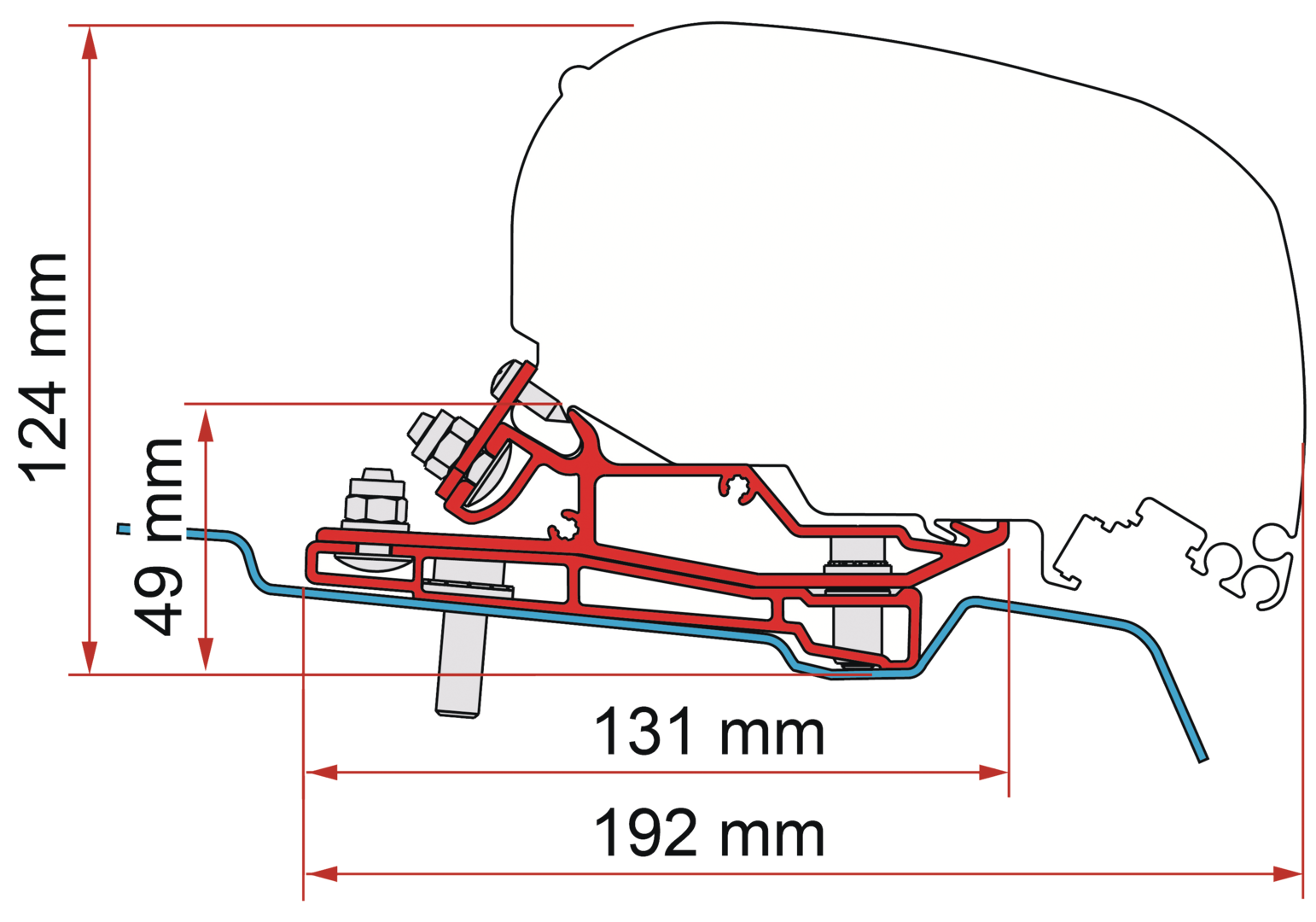 124 mm
49 mm
131 mm
192 mm