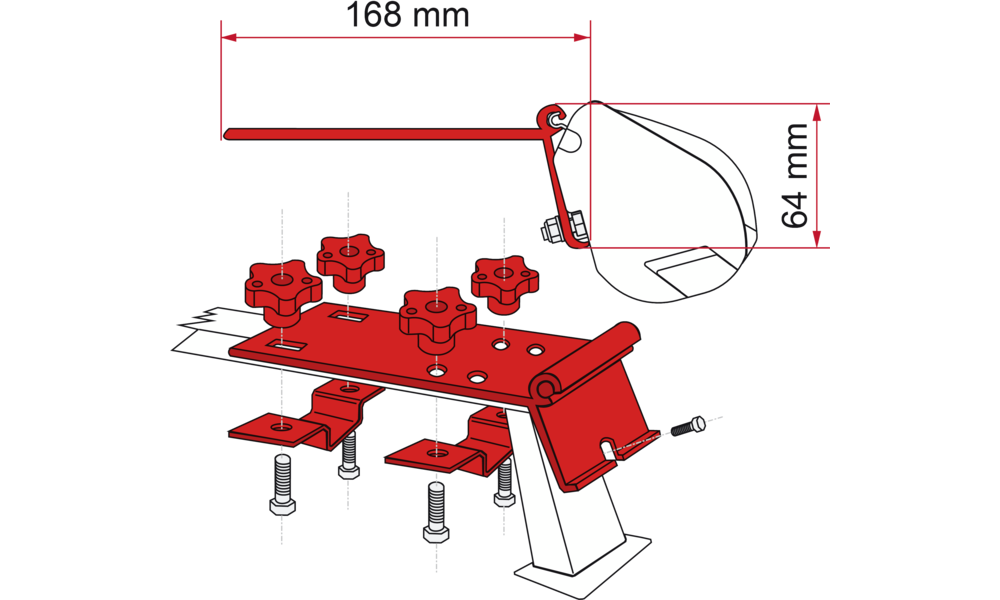 168 mm

64 mm