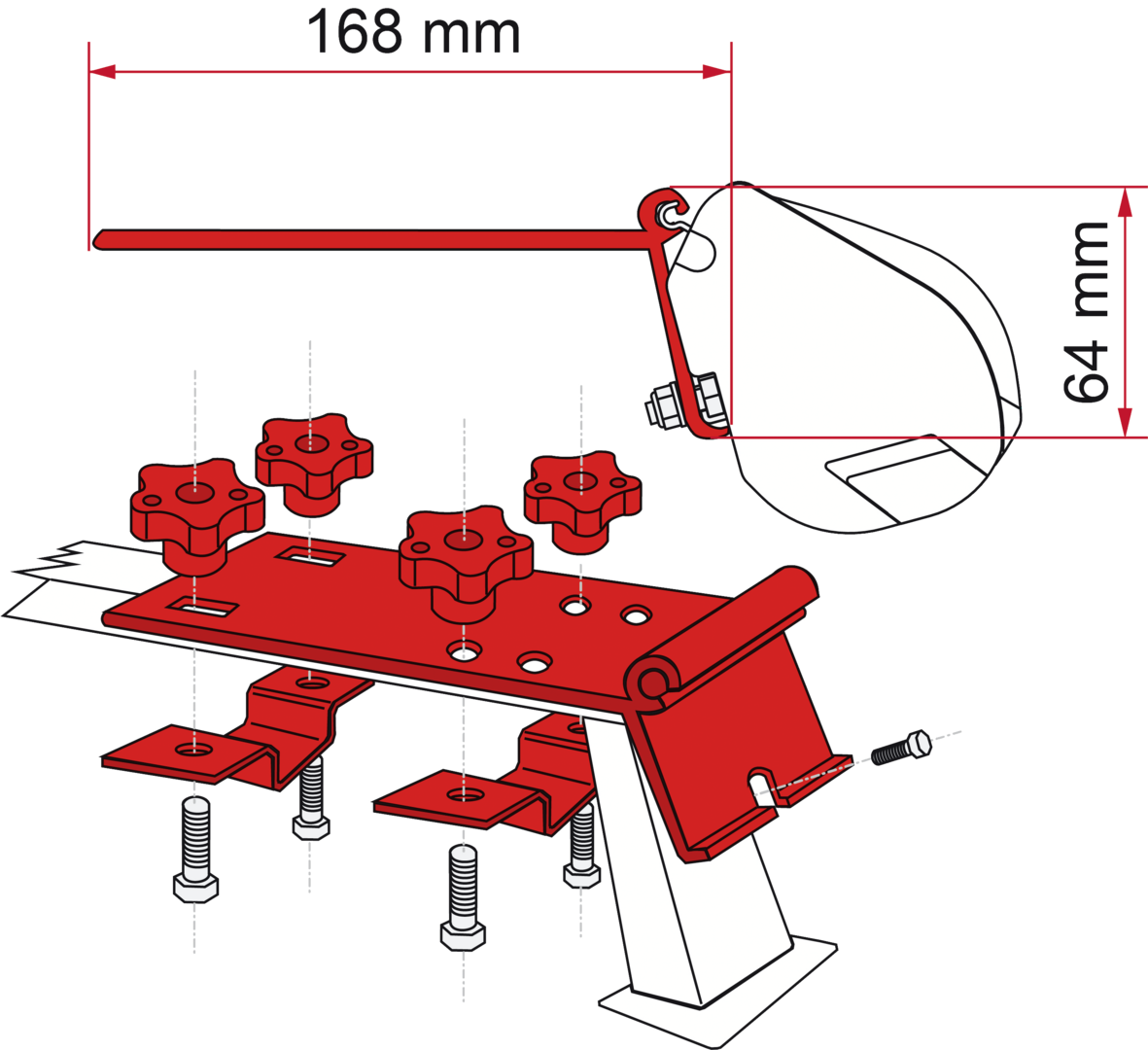 168 mm

64 mm