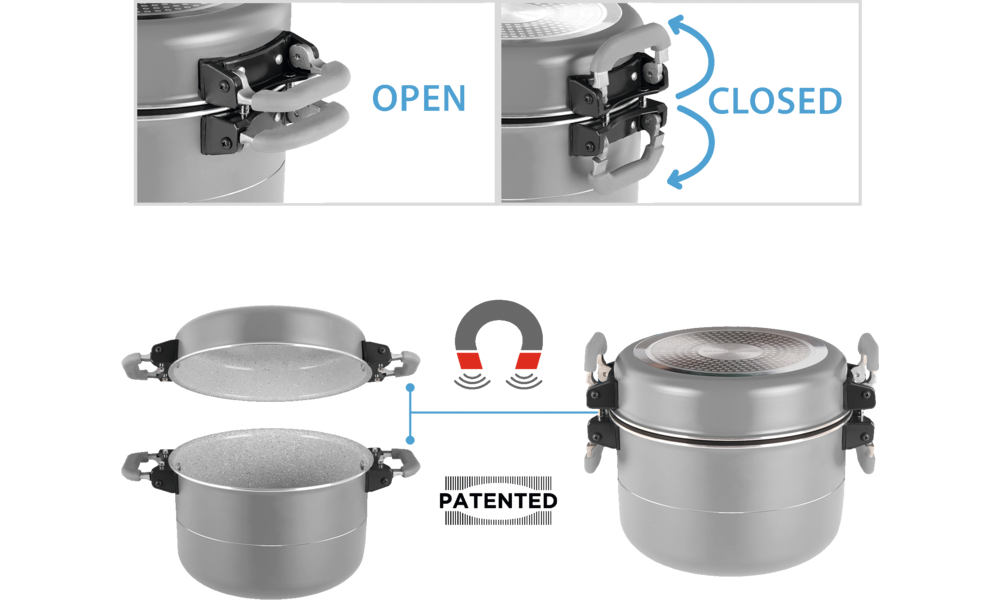 OPEN

CLOSED

PATENTED