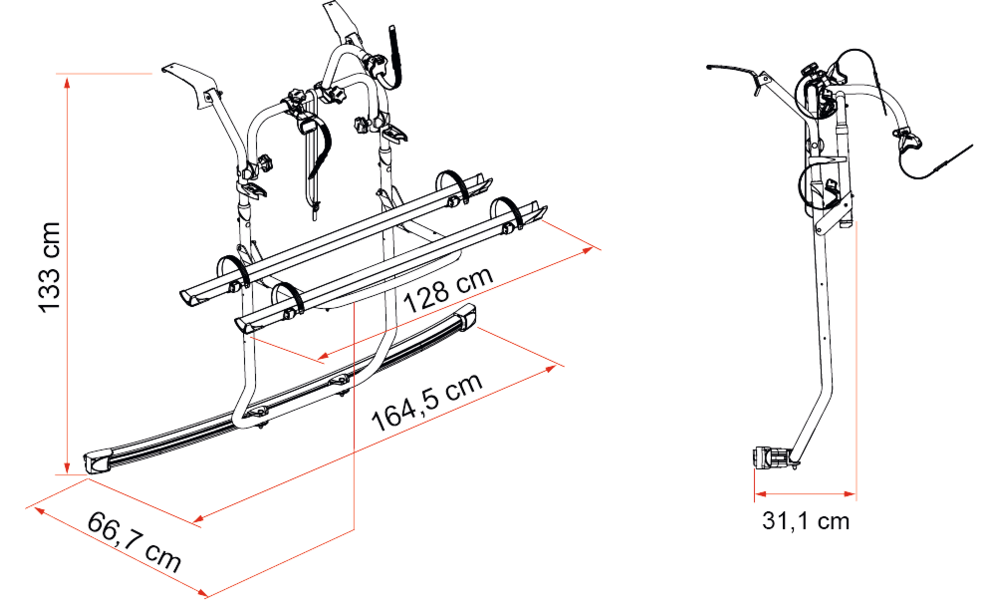 133 cm

128 cm

164,5 cm

66,7 cm

31,1 cm