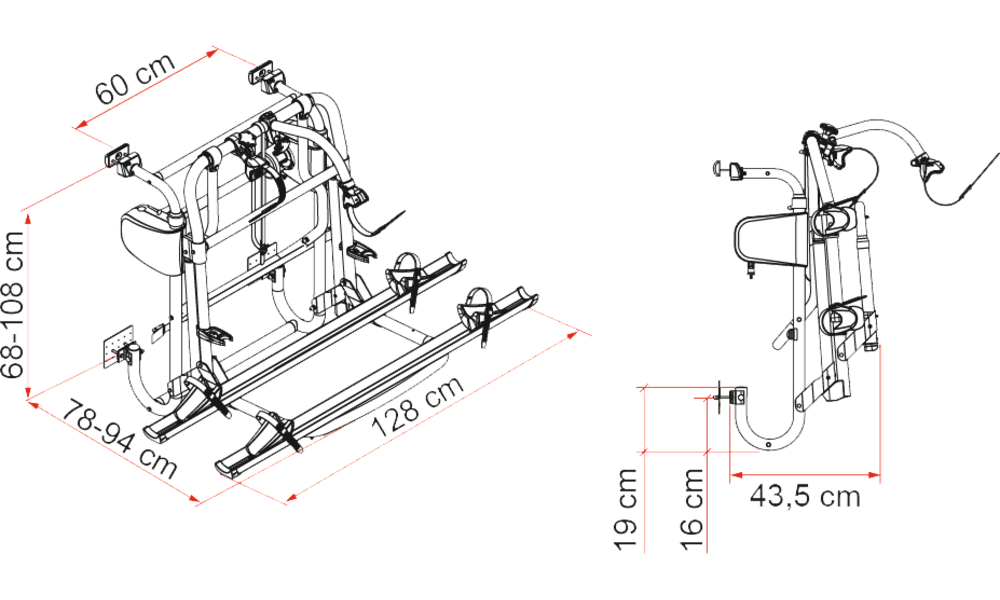 60 cm

68-108 cm

78-94 cm

128 cm

19 cm

16 cm

43,5 cm